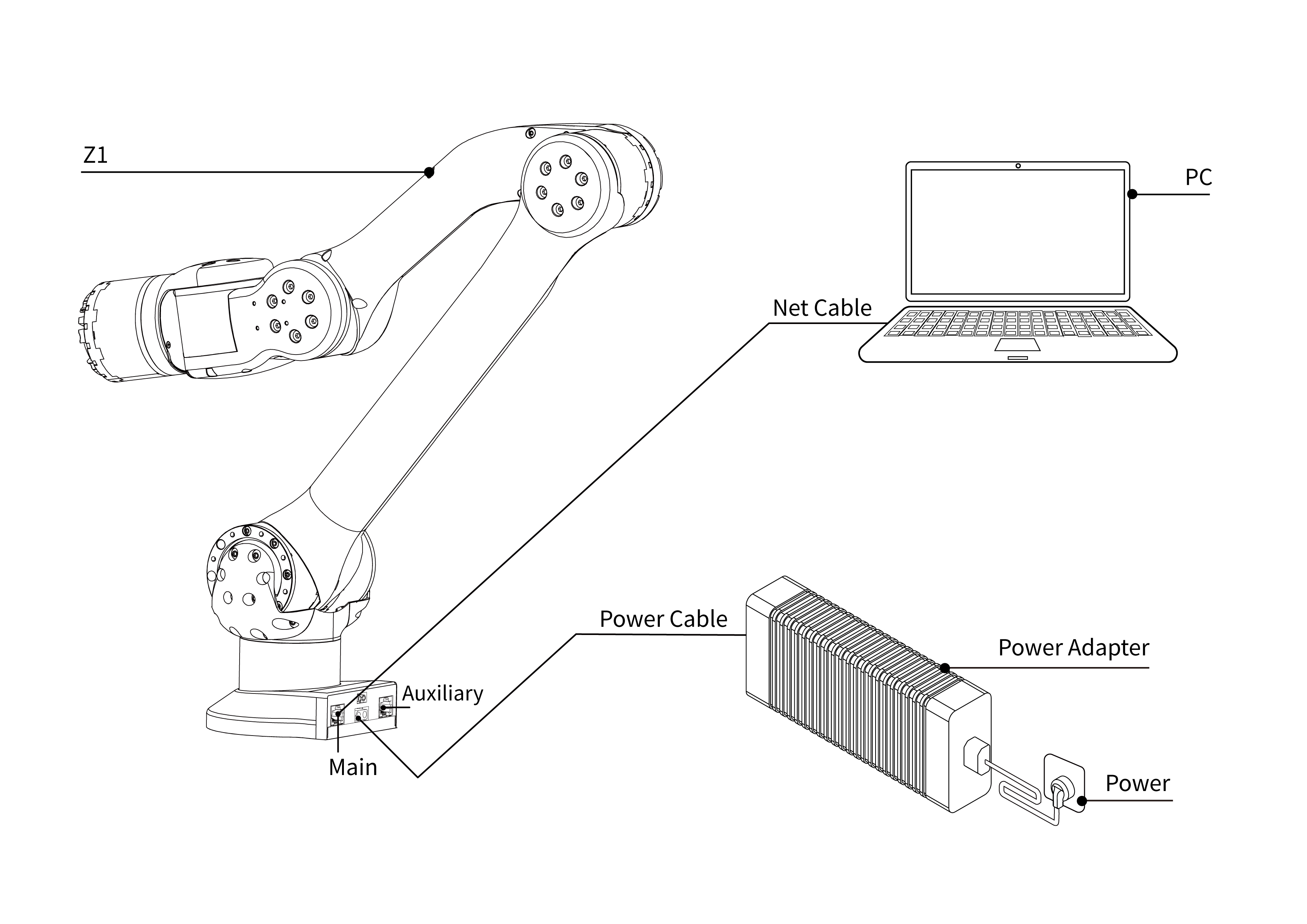 Z1

PC

Net Cable

Power Cable

Power Adapter

Auxiliary

Main

Power